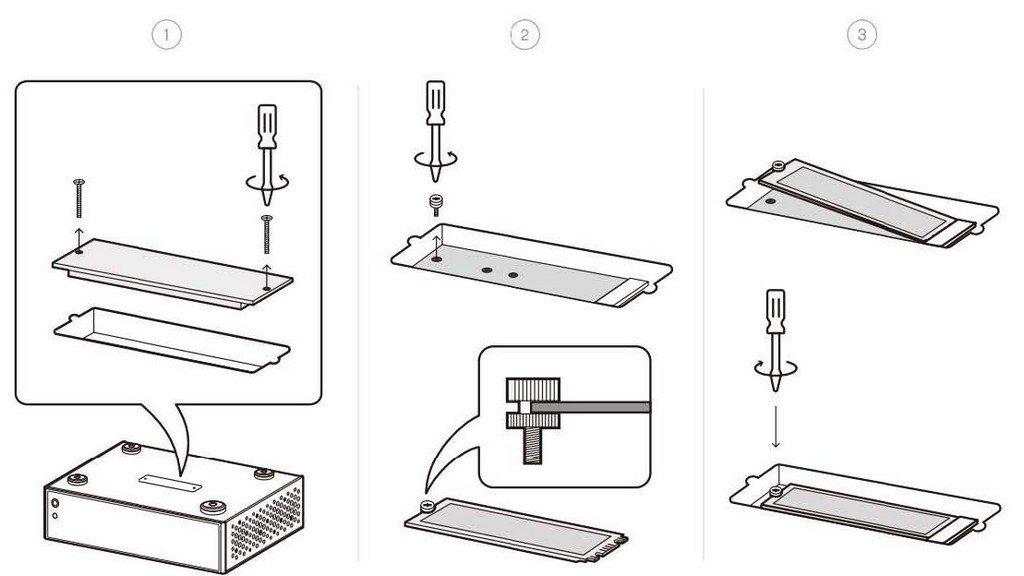 1

2

3